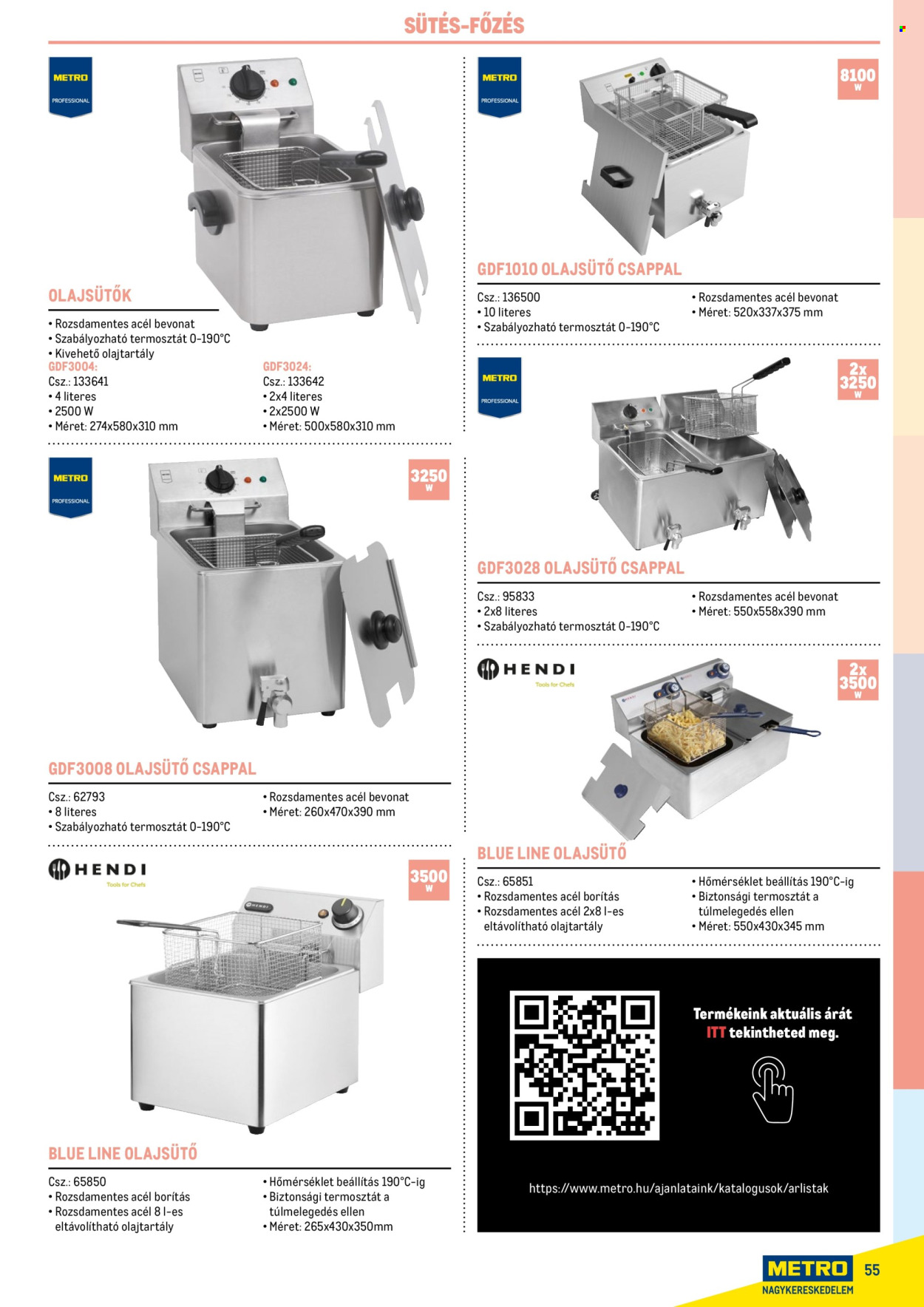 SÜTÉS-FŐZÉS

METRO PROFESSIONAL

OLAJSÜTŐK

• Rozsdamentes acél bevonat
• Szabályozható termosztát 0-190°C
• Kivehető olajtartály
GDF3004:
Csz.: 133641
• 4 literes
• 2500 W
• Méret: 274x580x310 mm

GDF3024:
Csz.: 133642
• 2x4 literes
• 2x2500 W
• Méret: 500x580x310 mm

METRO PROFESSIONAL

3250 W

GDF3008 OLAJSÜTŐ CSAPPAL

Csz.: 62793
• 8 literes
• Szabályozható termosztát 0-190°C

• Rozsdamentes acél bevonat
• Méret: 260x470x390 mm

HENDI Tools for Chefs

3500 W

BLUE LINE OLAJSÜTŐ

Csz.: 65850
• Rozsdamentes acél borítás
• Rozsdamentes acél 8 l-es eltávolítható olajtartály

• Hőmérséklet beállítás 190°C-ig
• Biztonsági termosztát a túlmelegedés ellen
• Méret: 265x430x350mm

METRO PROFESSIONAL

8100 W

GDF1010 OLAJSÜTŐ CSAPPAL

Csz.: 136500
• 10 literes
• Szabályozható termosztát 0-190°C

• Rozsdamentes acél bevonat
• Méret: 520x337x375 mm

METRO PROFESSIONAL

2x 3250 W

GDF3028 OLAJSÜTŐ CSAPPAL

Csz.: 95833
• 2x8 literes
• Szabályozható termosztát 0-190°C

• Rozsdamentes acél bevonat
• Méret: 550x558x390 mm

HENDI Tools for Chefs

2x 3500 W

BLUE LINE OLAJSÜTŐ

Csz.: 65851
• Rozsdamentes acél borítás
• Rozsdamentes acél 2x8 l-es eltávolítható olajtartály

• Hőmérséklet beállítás 190°C-ig
• Biztonsági termosztát a túlmelegedés ellen
• Méret: 550x430x345 mm

Termékeink aktuális árát ITT tekintheted meg.

https://www.metro.hu/ajanlataink/katalogusok/arlistak

METRO NAGYKERESKEDELEM 55